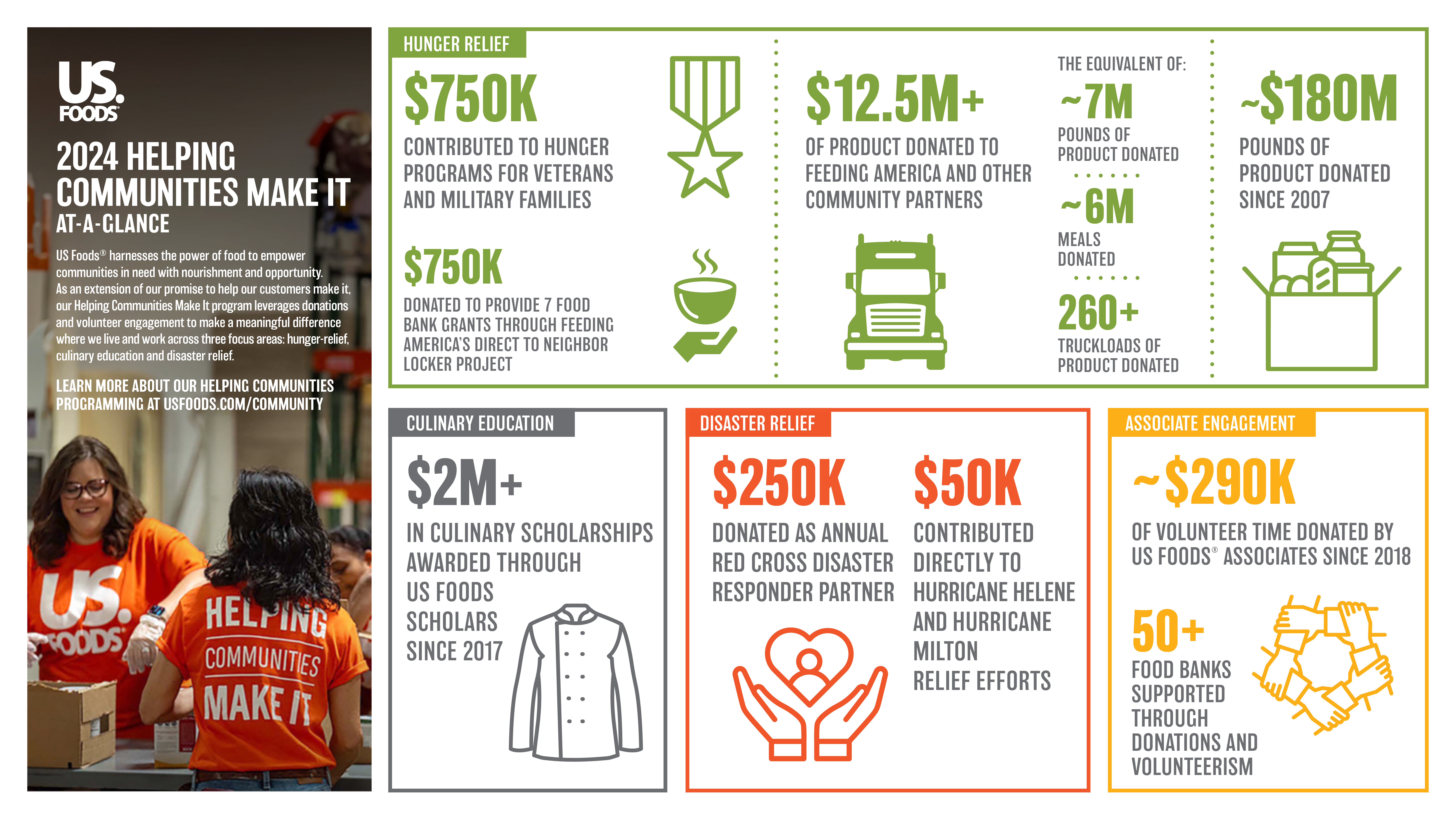 US. FOODS

2024 HELPING COMMUNITIES MAKE IT
AT-A-GLANCE

US Foods® harnesses the power of food to empower communities in need with nourishment and opportunity. As an extension of our promise to help our customers make it, our Helping Communities Make It program leverages donations and volunteer engagement to make a meaningful difference where we live and work across three focus areas: hunger-relief, culinary education and disaster relief.

LEARN MORE ABOUT OUR HELPING COMMUNITIES PROGRAMMING AT USFOODS.COM/COMMUNITY

US. FOODS
HELPING COMMUNITIES MAKE IT

HUNGER RELIEF

$750K
CONTRIBUTED TO HUNGER PROGRAMS FOR VETERANS AND MILITARY FAMILIES

$750K
DONATED TO PROVIDE 7 FOOD BANK GRANTS THROUGH FEEDING AMERICA'S DIRECT TO NEIGHBOR LOCKER PROJECT

$12.5M+
OF PRODUCT DONATED TO FEEDING AMERICA AND OTHER COMMUNITY PARTNERS

THE EQUIVALENT OF:
~7M
POUNDS OF PRODUCT DONATED
~6M
MEALS DONATED
260+
TRUCKLOADS OF PRODUCT DONATED

~$180M
POUNDS OF PRODUCT DONATED SINCE 2007

CULINARY EDUCATION

$2M+
IN CULINARY SCHOLARSHIPS AWARDED THROUGH US FOODS SCHOLARS SINCE 2017

DISASTER RELIEF

$250K
DONATED AS ANNUAL RED CROSS DISASTER RESPONDER PARTNER

$50K
CONTRIBUTED DIRECTLY TO HURRICANE HELENE AND HURRICANE MILTON RELIEF EFFORTS

ASSOCIATE ENGAGEMENT

~$290K
OF VOLUNTEER TIME DONATED BY US FOODS® ASSOCIATES SINCE 2018

50+
FOOD BANKS SUPPORTED THROUGH DONATIONS AND VOLUNTEERISM